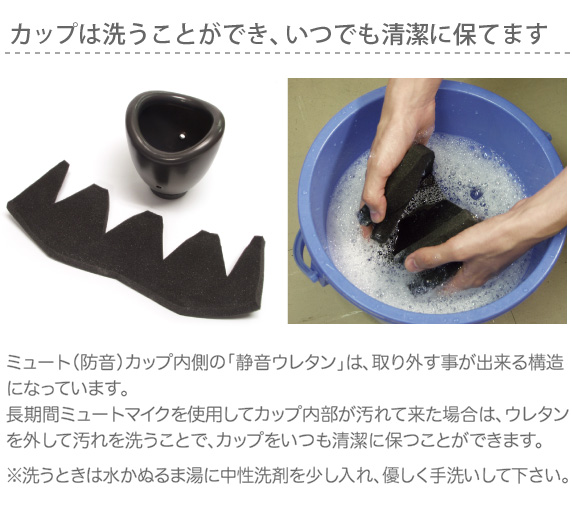 カップは洗うことができ、いつでも清潔に保てます

ミュート（防音）カップ内側の「静音ウレタン」は、取り外す事が出来る構造になっています。
長期間ミュートマイクを使用してカップ内部が汚れて来た場合は、ウレタンを外して汚れを洗うことで、カップをいつも清潔に保つことができます。

※洗うときは水かぬるま湯に中性洗剤を少し入れ、優しく手洗いして下さい。