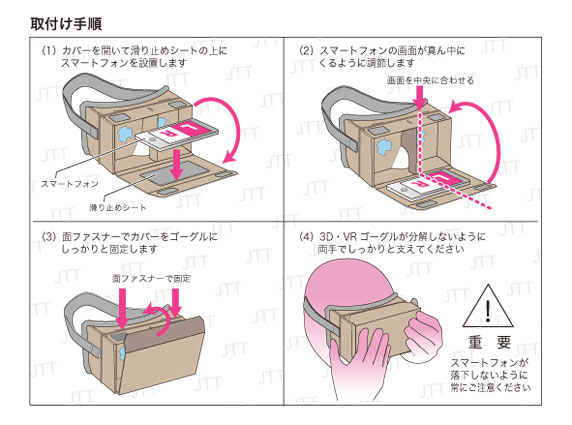 取付け手順

(1) カバーを開いて滑り止めシートの上にスマートフォンを設置します

L R

スマートフォン

滑り止めシート

(2) スマートフォンの画面が真ん中にくるように調節します

画面を中央に合わせる

L R

(3) 面ファスナーでカバーをゴーグルにしっかりと固定します

面ファスナーで固定

(4) 3D・VR ゴーグルが分解しないように両手でしっかりと支えてください

!

重 要

スマートフォンが落下しないように常にご注意ください

JTT