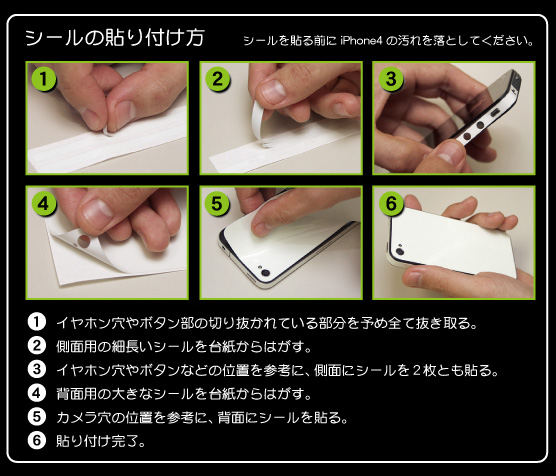 シールの貼り付け方

シールを貼る前に iPhone4 の汚れを落としてください。

1

2

3

4

5

6

1 イヤホン穴やボタン部の切り抜かれている部分を予め全て抜き取る。

2 側面用の細長いシールを台紙からはがす。

3 イヤホン穴やボタンなどの位置を参考に、側面にシールを２枚とも貼る。

4 背面用の大きなシールを台紙からはがす。

5 カメラ穴の位置を参考に、背面にシールを貼る。

6 貼り付け完了。